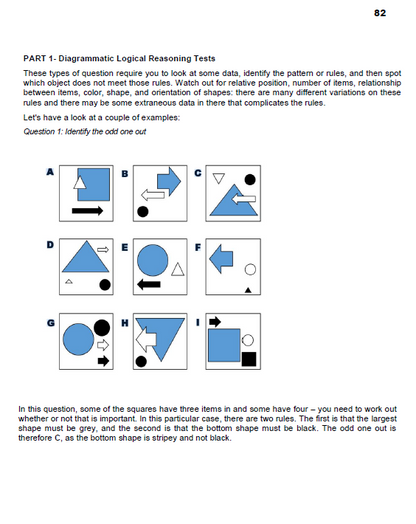 82

PART 1- Diagrammatic Logical Reasoning Tests

These types of question require you to look at some data, identify the pattern or rules, and then spot which object does not meet those rules. Watch out for relative position, number of items, relationship between items, color, shape, and orientation of shapes: there are many different variations on these rules and there may be some extraneous data in there that complicates the rules.

Let's have a look at a couple of examples:

Question 1: Identify the odd one out

A B C

D E F

G H I

In this question, some of the squares have three items in and some have four – you need to work out whether or not that is important. In this particular case, there are two rules. The first is that the largest shape must be grey, and the second is that the bottom shape must be black. The odd one out is therefore C, as the bottom shape is stripey and not black.