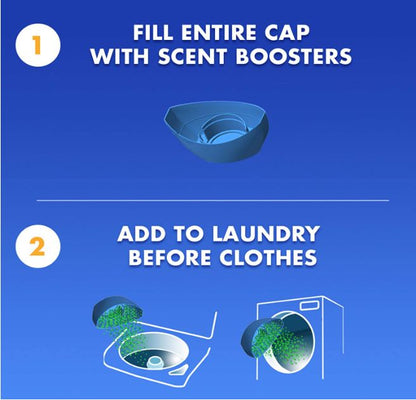 1

FILL ENTIRE CAP WITH SCENT BOOSTERS

2

ADD TO LAUNDRY BEFORE CLOTHES