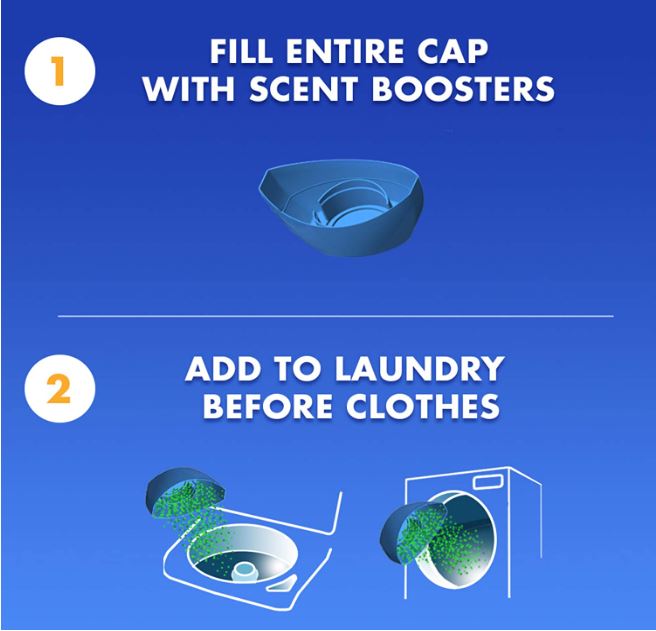 1

FILL ENTIRE CAP WITH SCENT BOOSTERS

2

ADD TO LAUNDRY BEFORE CLOTHES